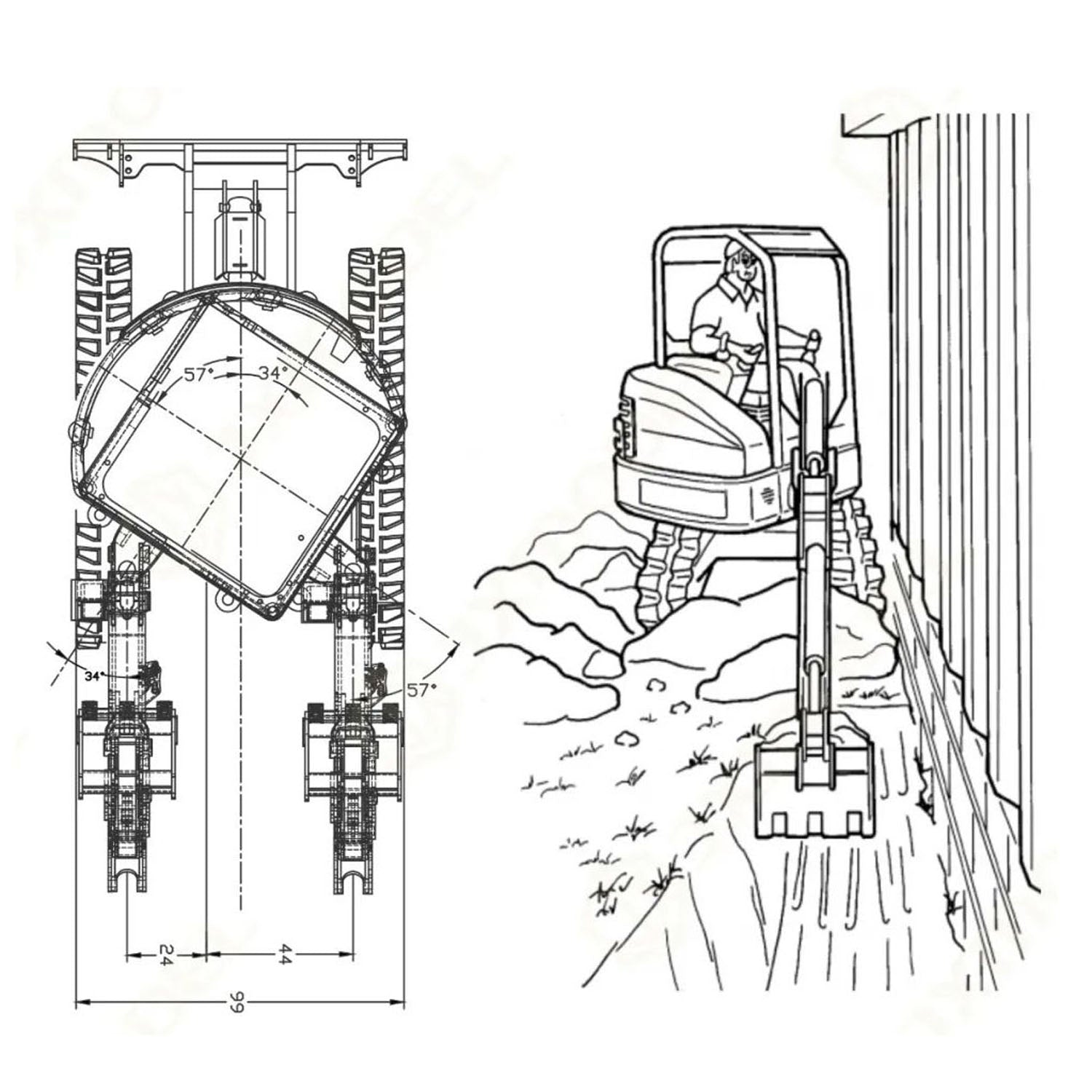 57°
34°
34°
57°
24
44
99