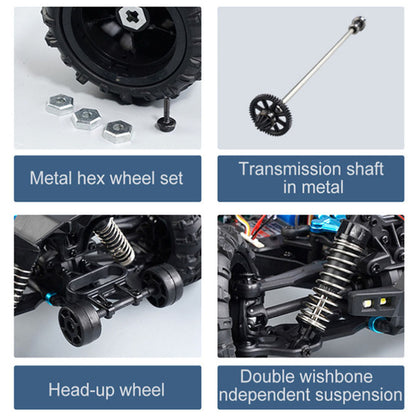 Metal hex wheel set

Transmission shaft in metal

Head-up wheel

Double wishbone ndependent suspension