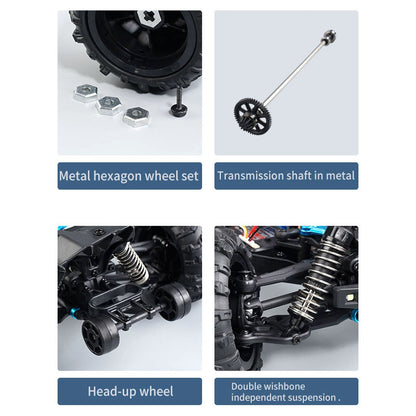 Metal hexagon wheel set

Transmission shaft in metal

Head-up wheel

Double wishbone independent suspension .