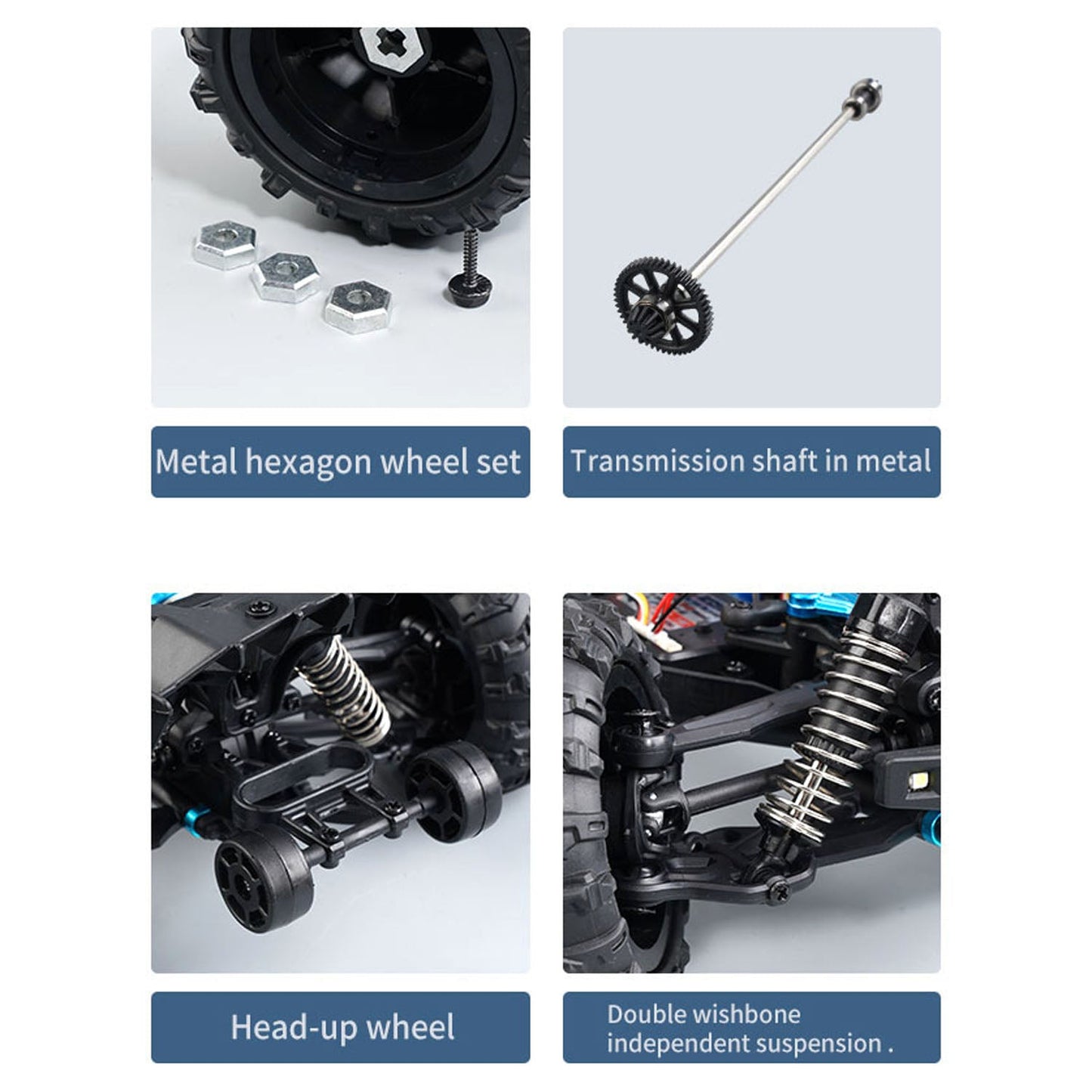 Metal hexagon wheel set

Transmission shaft in metal

Head-up wheel

Double wishbone independent suspension .