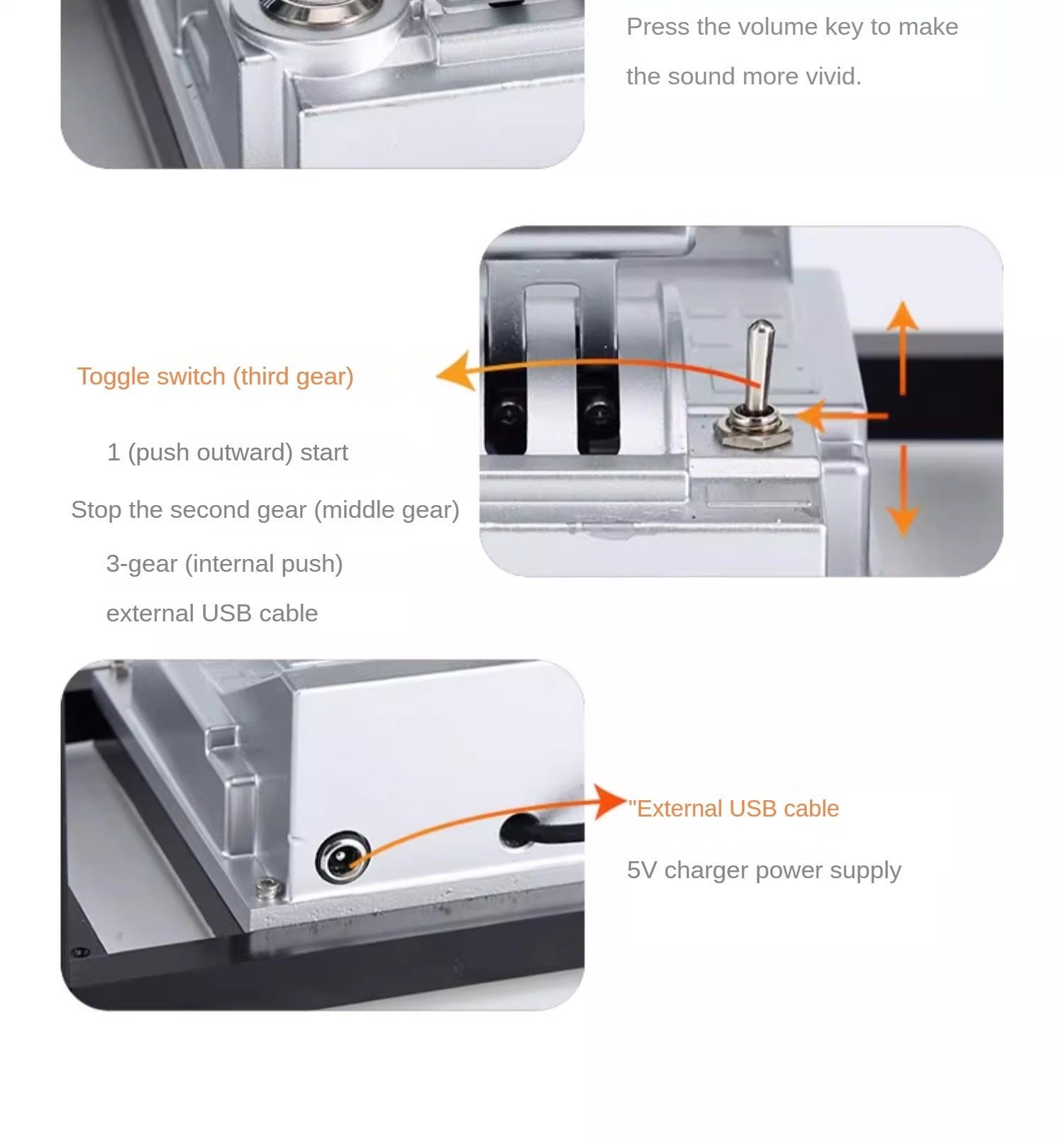 Press the volume key to make the sound more vivid.

Toggle switch (third gear)

1 (push outward) start

Stop the second gear (middle gear)

3-gear (internal push)

external USB cable

"External USB cable

5V charger power supply