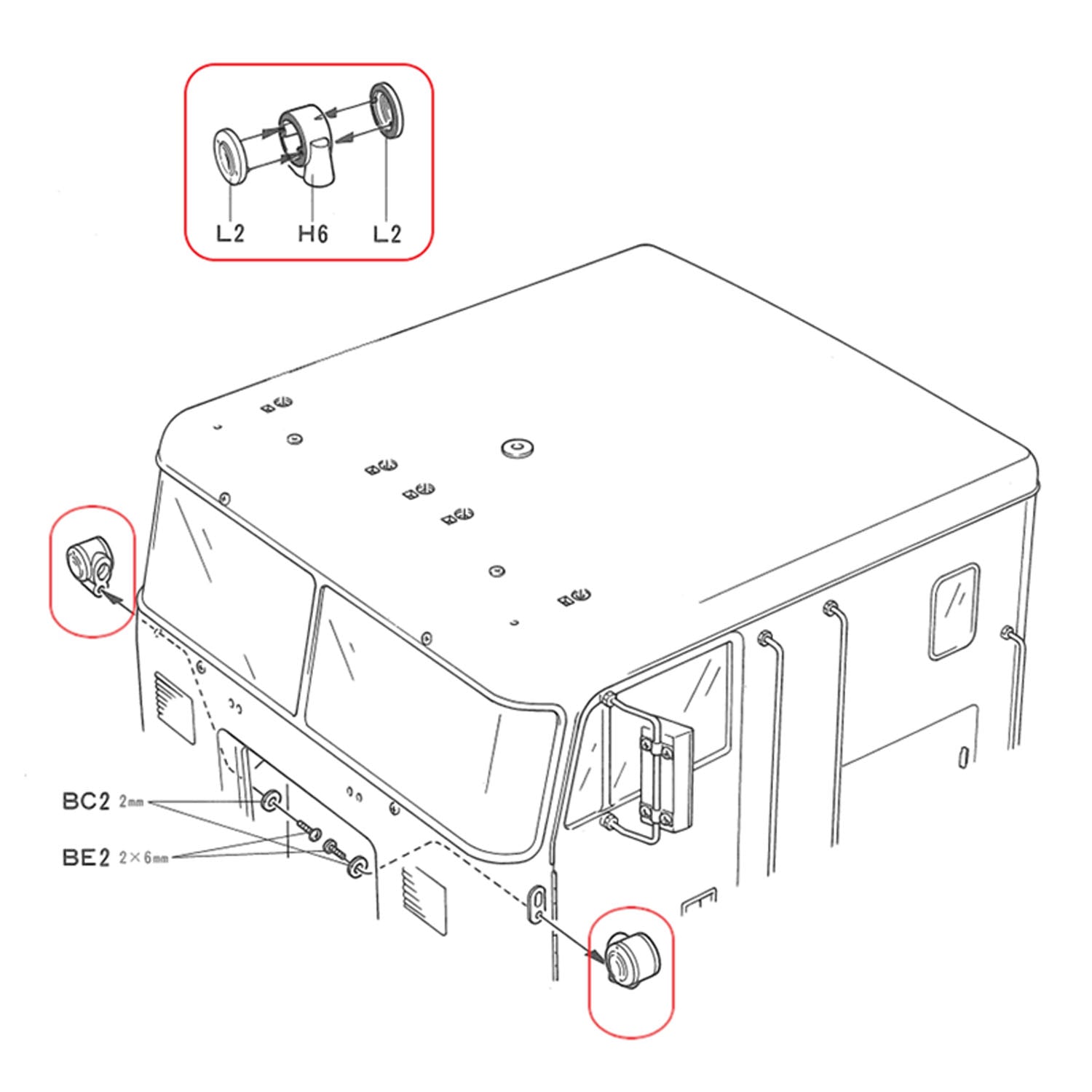 L2 H6 L2

BC2 2mm

BE2 2×6mm