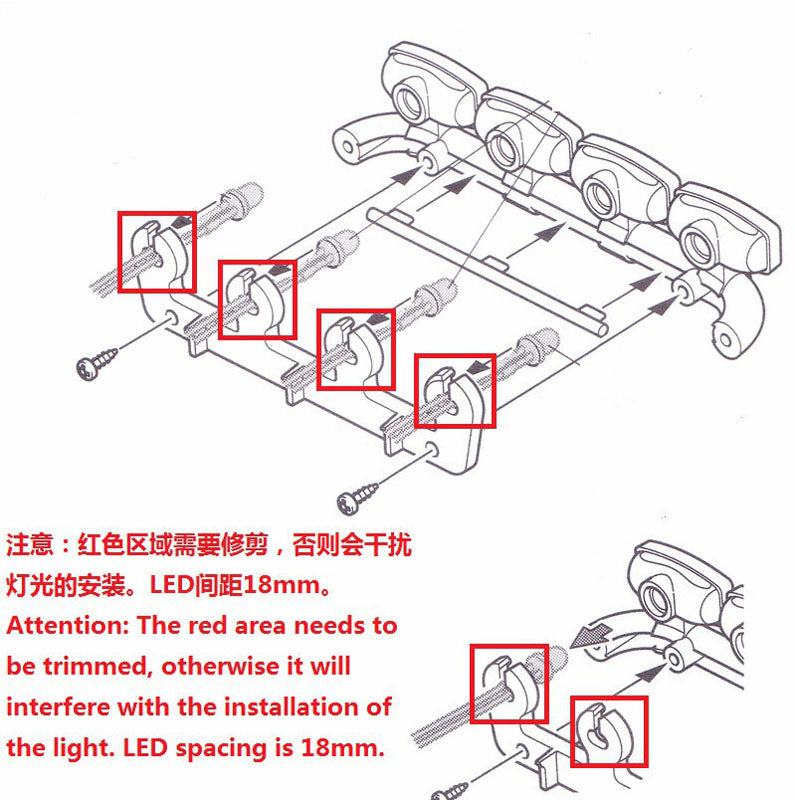 注意：红色区域需要修剪，否则会干扰灯光的安装。LED间距18mm。

Attention: The red area needs to be trimmed, otherwise it will interfere with the installation of the light. LED spacing is 18mm.