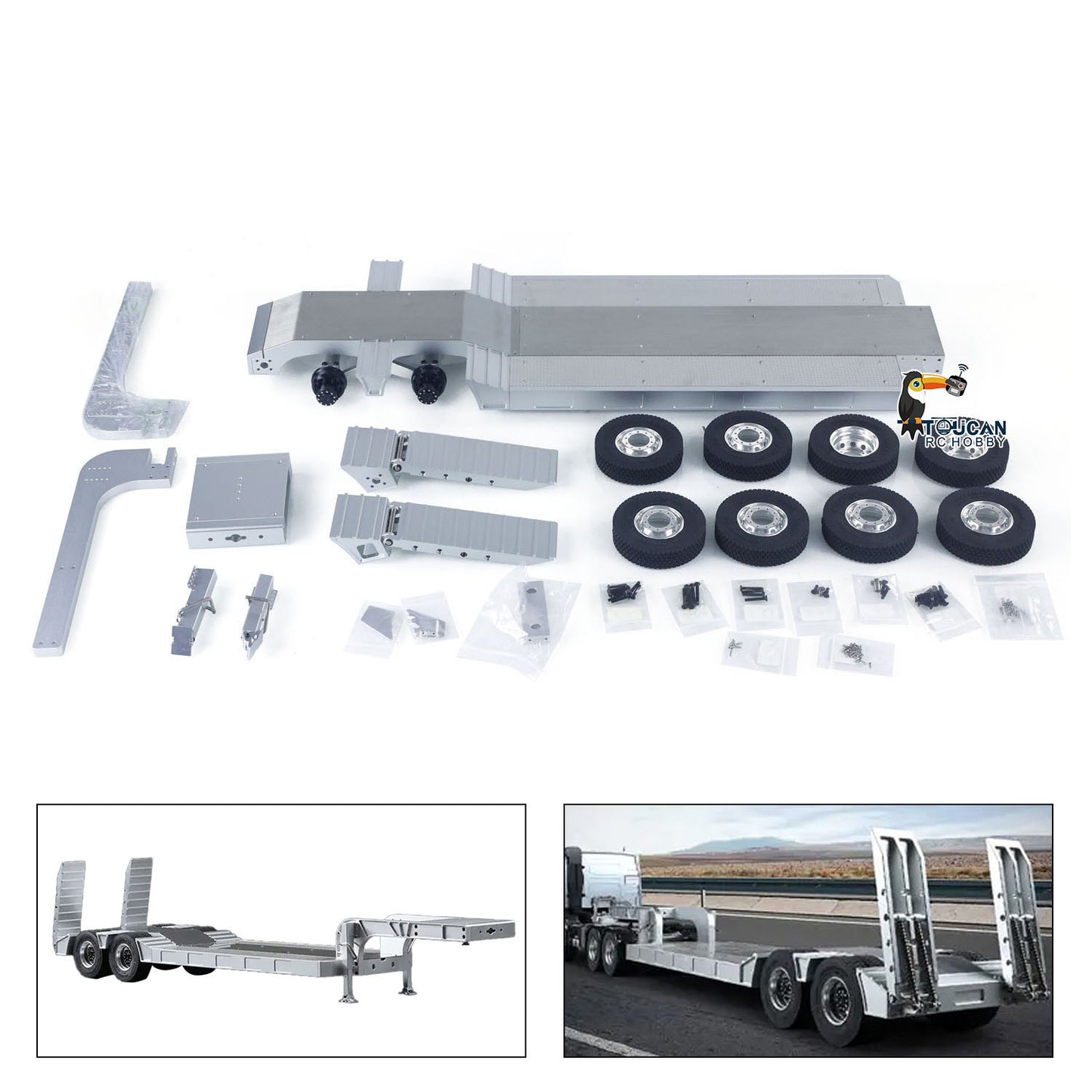 TOUCAN RC HOBBY