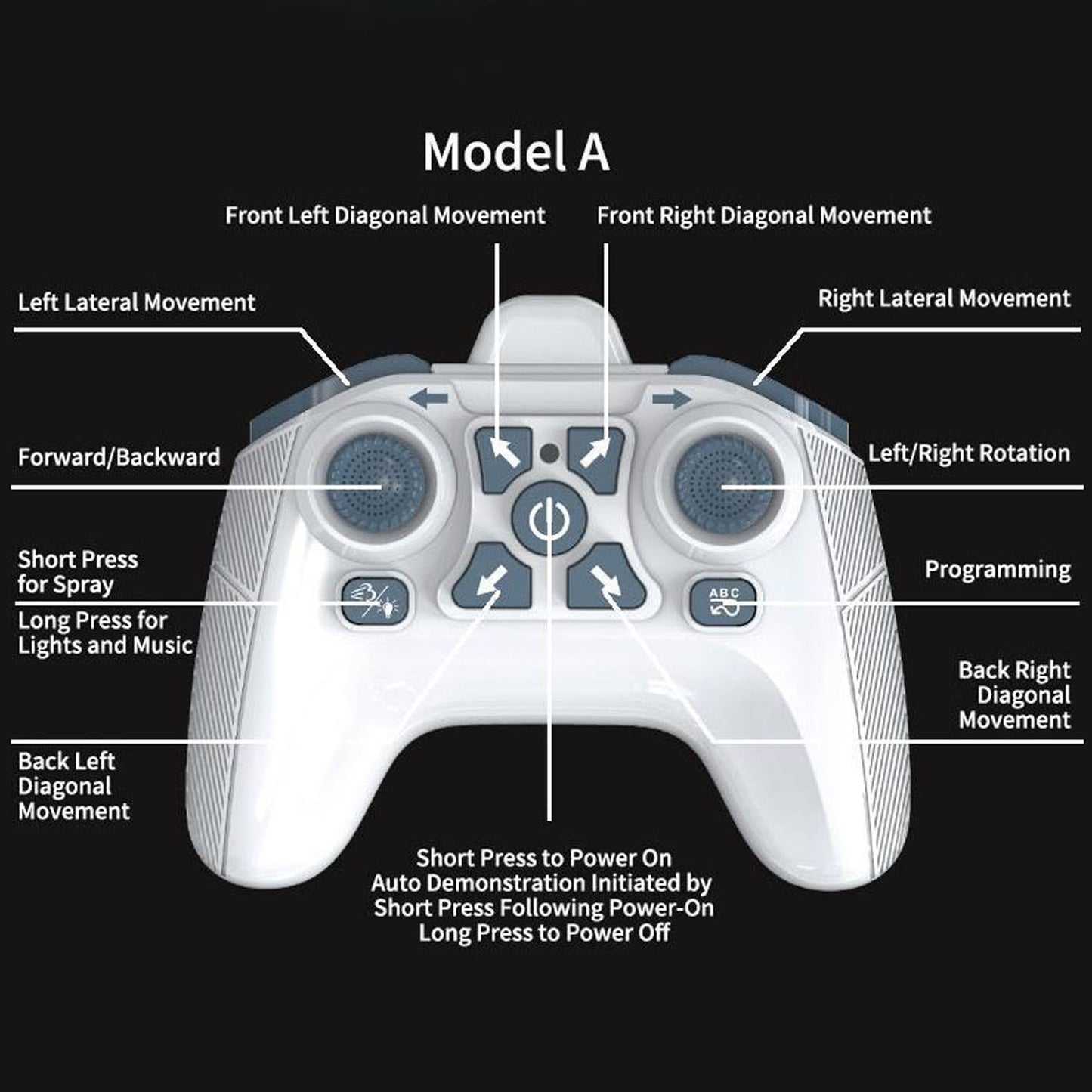 Model A

Front Left Diagonal Movement

Front Right Diagonal Movement

Left Lateral Movement

Right Lateral Movement

Forward/Backward

Left/Right Rotation

Short Press for Spray

Long Press for Lights and Music

Programming

ABC

Back Right Diagonal Movement

Back Left Diagonal Movement

Short Press to Power On
Auto Demonstration Initiated by Short Press Following Power-On
Long Press to Power Off