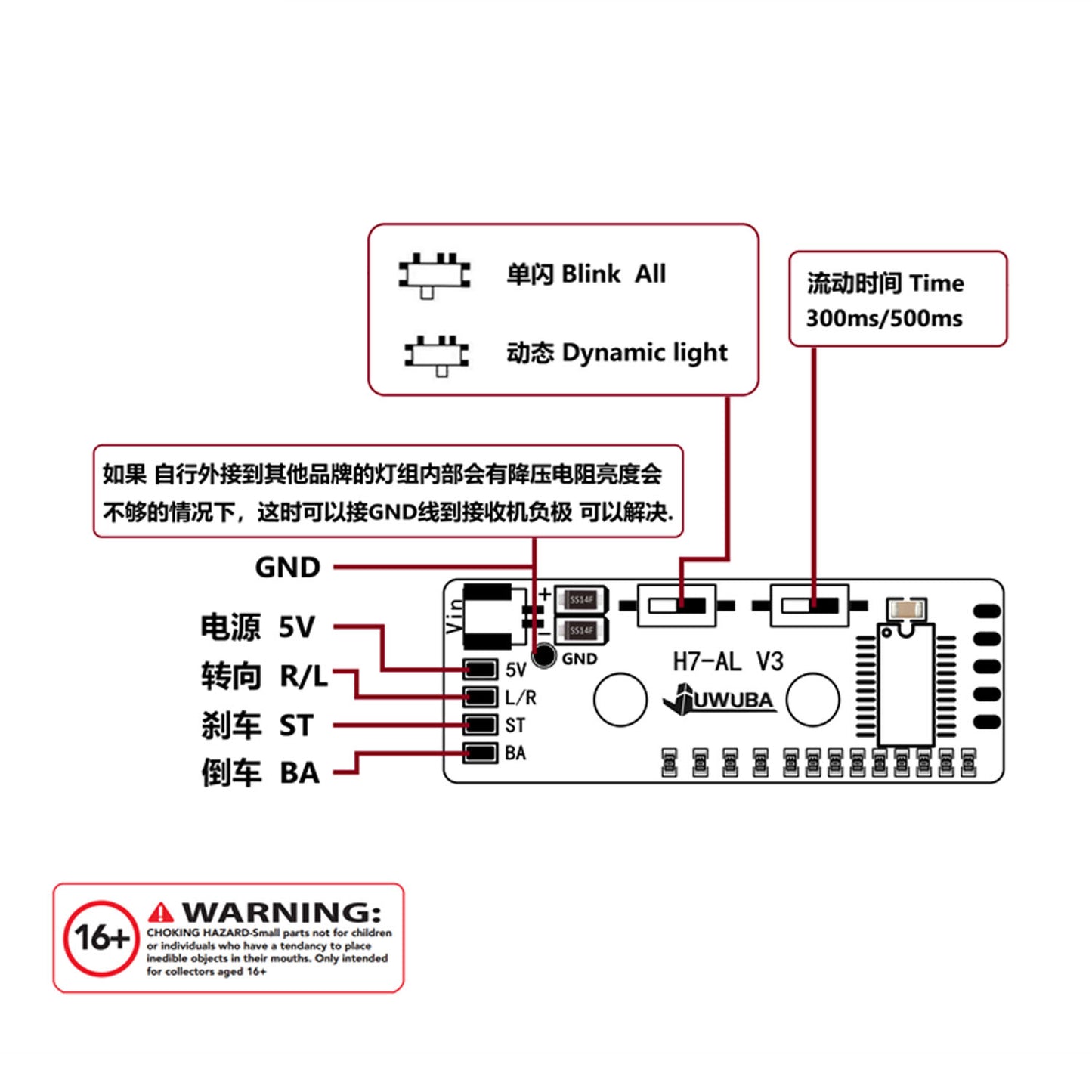 单闪 Blink All

动态 Dynamic light

流动时间 Time
300ms/500ms

如果 自行外接到其他品牌的灯组内部会有降压电阻亮度会不够的情况下，这时可以接GND线到接收机负极 可以解决.

GND

电源 5V

转向 R/L

刹车 ST

倒车 BA

Vin

+

-

SS14F

SS14F

GND

5V

L/R

ST

BA

H7-AL V3

UWUBA

16+

WARNING:

CHOKING HAZARD-Small parts not for children or individuals who have a tendancy to place inedible objects in their mouths. Only intended for collectors aged 16+