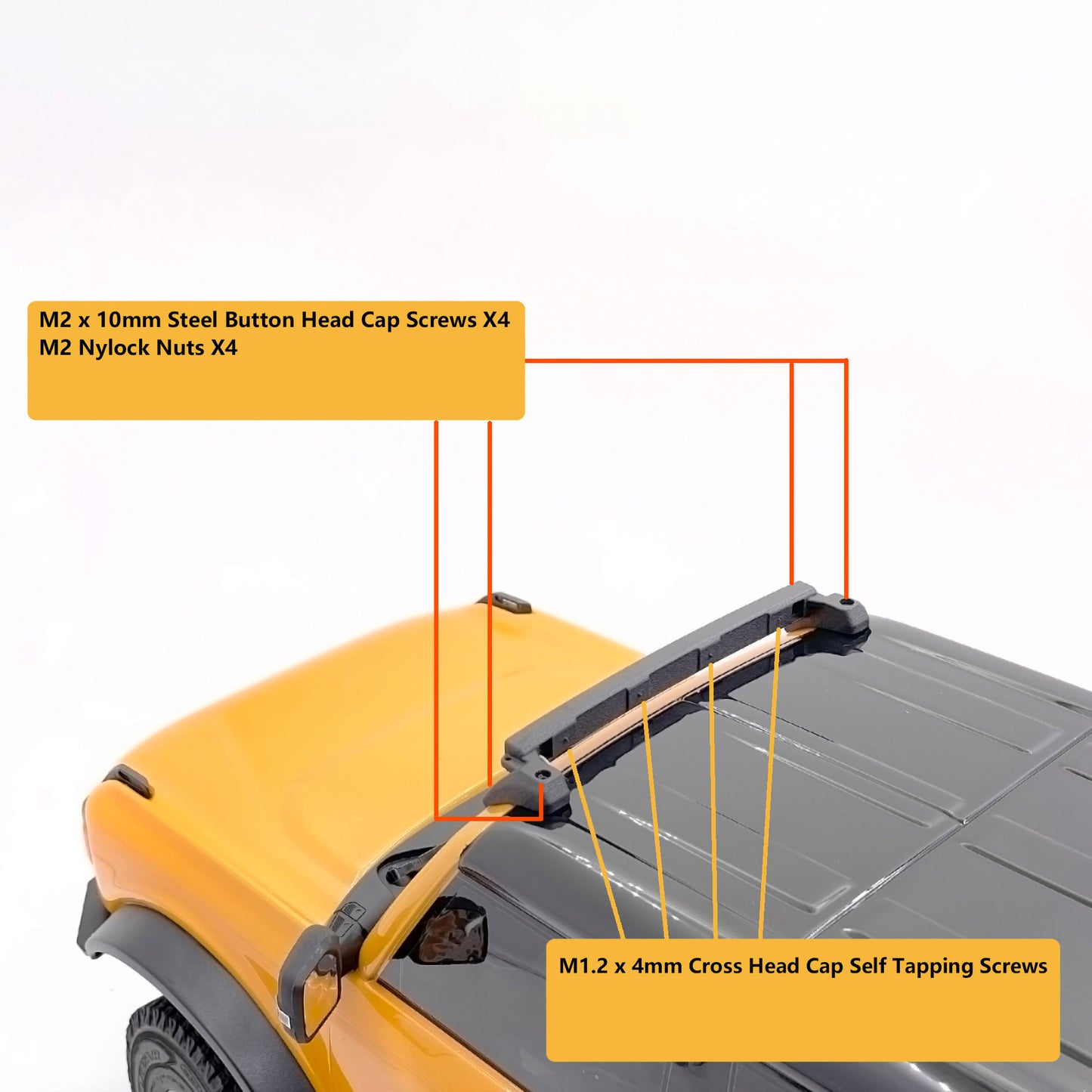 M2 x 10mm Steel Button Head Cap Screws X4
M2 Nylock Nuts X4

M1.2 x 4mm Cross Head Cap Self Tapping Screws